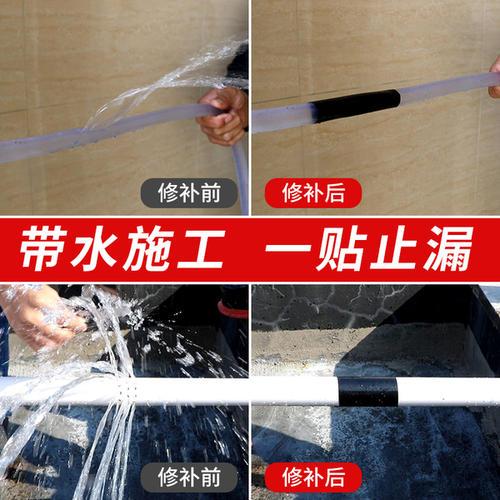 修补前

修补后

带水施工 一贴止漏

修补前

修补后